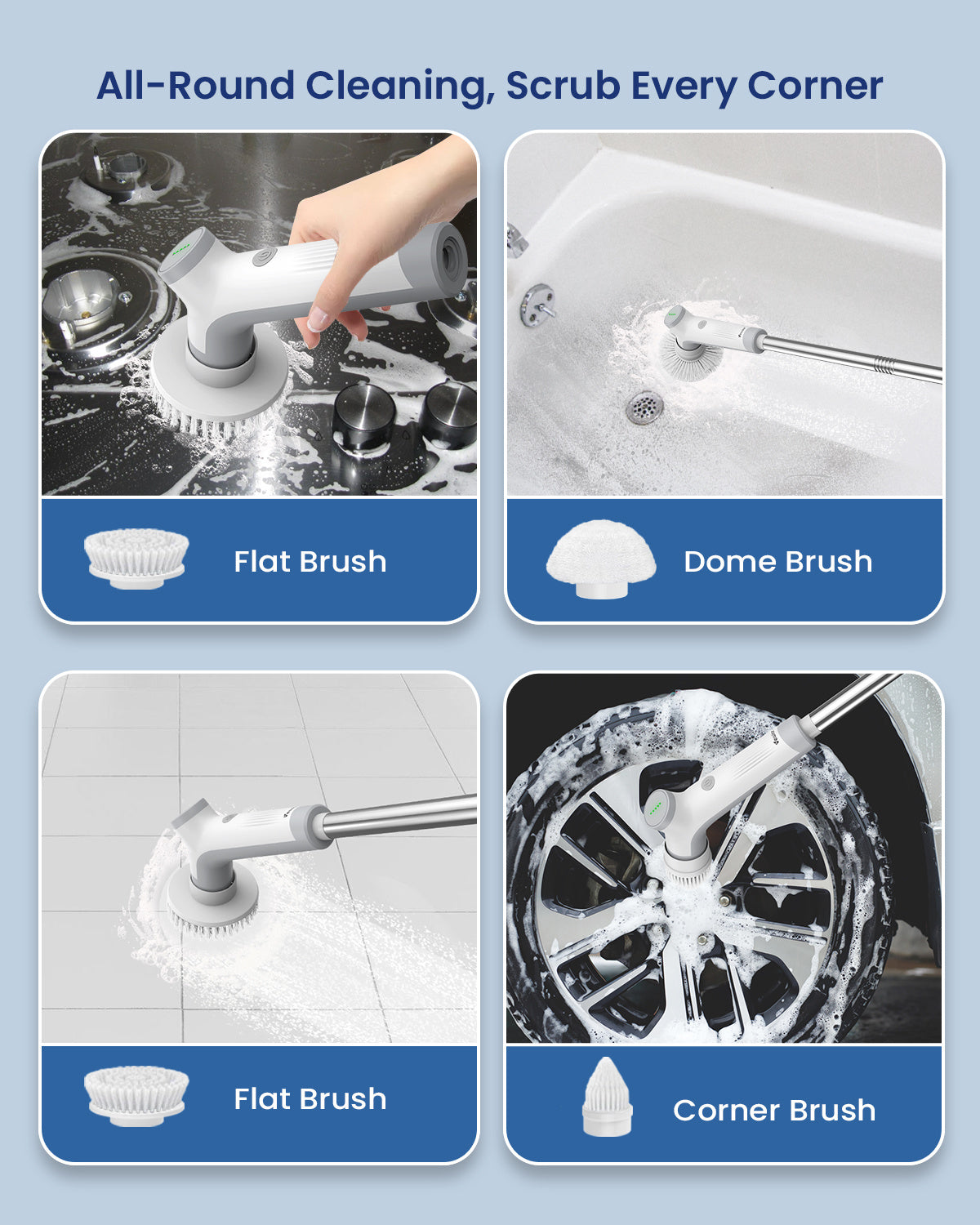 All-Round Cleaning, Scrub Every Corner

Flat Brush

Dome Brush

Flat Brush

Corner Brush