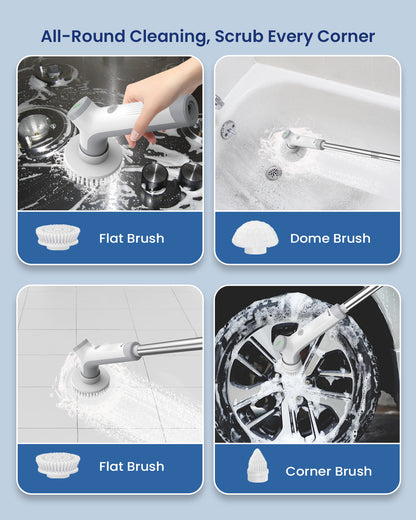 All-Round Cleaning, Scrub Every Corner

Flat Brush

Dome Brush

Flat Brush

Corner Brush