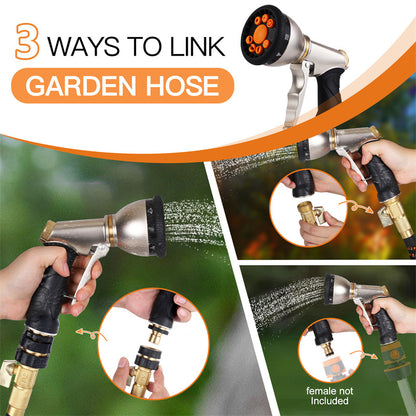 3 WAYS TO LINK
GARDEN HOSE

female not Included