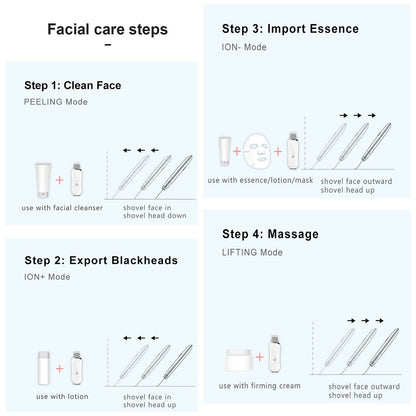 Facial care steps

Step 1: Clean Face
PEELING Mode

use with facial cleanser

shovel face in
shovel head down

Step 2: Export Blackheads
ION+ Mode

use with lotion

shovel face in
shovel head up

Step 3: Import Essence
ION- Mode

use with essence/lotion/mask

shovel face outward
shovel head up

Step 4: Massage
LIFTING Mode

use with firming cream

shovel face outward
shovel head up