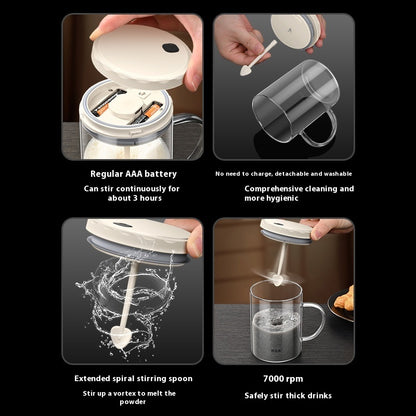 Regular AAA battery

Can stir continuously for about 3 hours

No need to charge, detachable and washable

Comprehensive cleaning and more hygienic

Extended spiral stirring spoon

Stir up a vortex to melt the powder

7000 rpm

Safely stir thick drinks